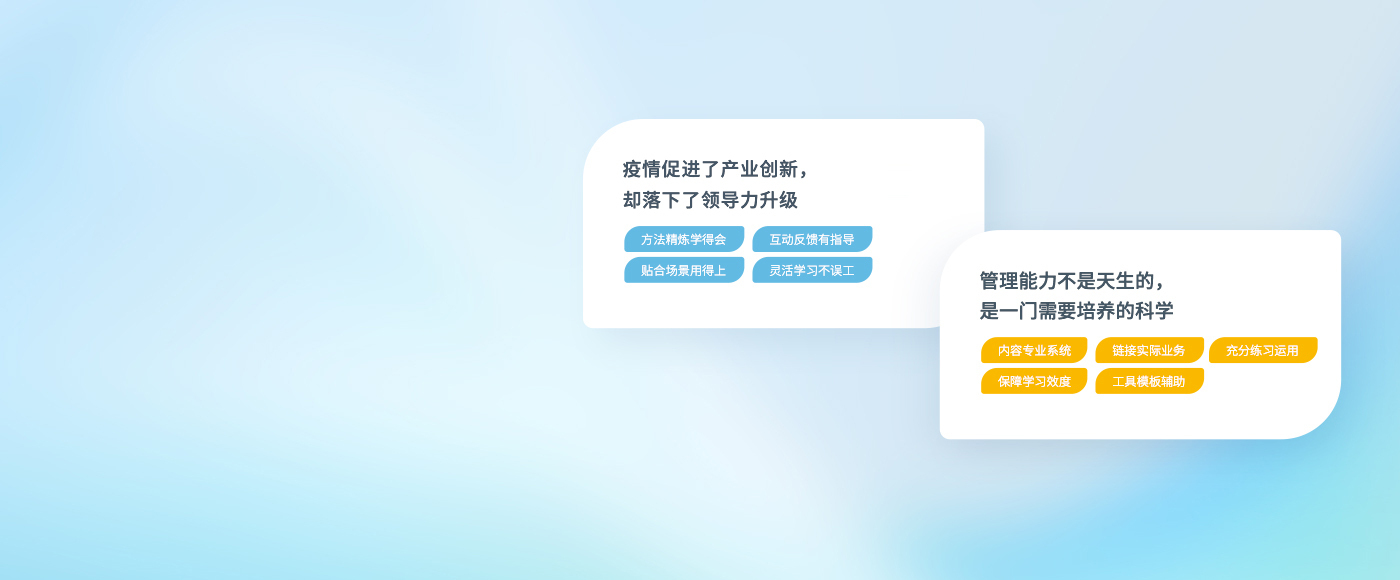 疫情促进了产业创新，
却落下了领导力升级

方法精炼学得会 互动反馈有指导
贴合场景用得上 灵活学习不误工

管理能力不是天生的，
是一门需要培养的科学

内容专业系统 链接实际业务 充分练习运用
保障学习效度 工具模板辅助