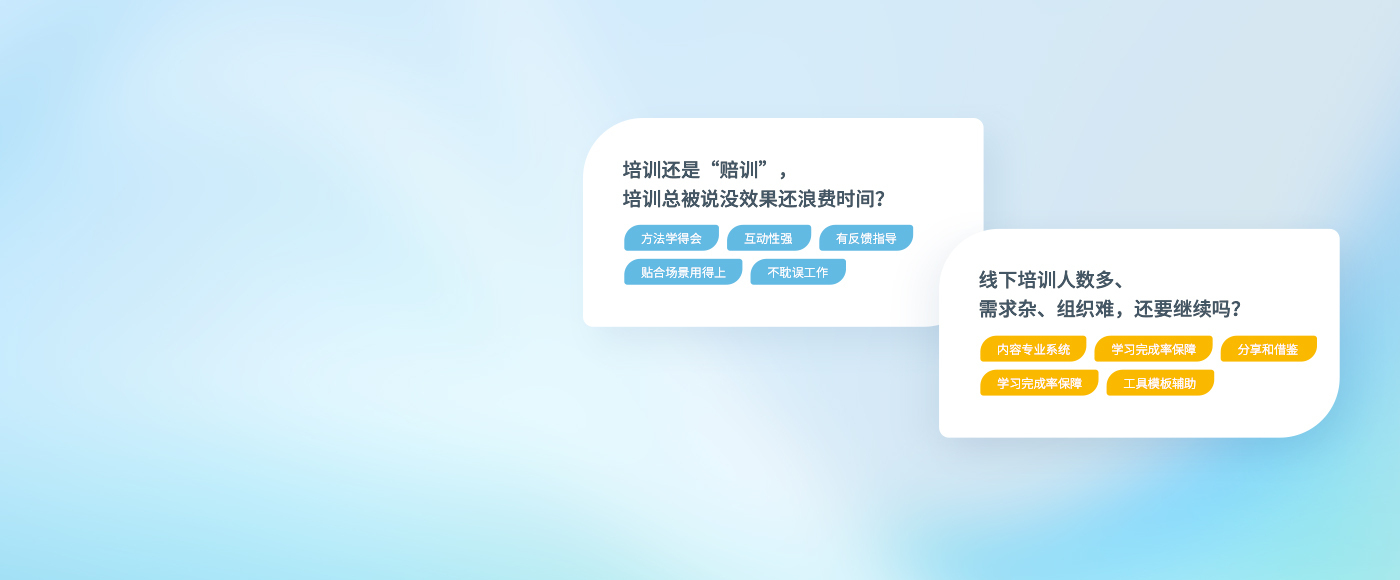 培训还是“赔训”，
培训总被说没效果还浪费时间？

方法学得会
互动性强
有反馈指导
贴合场景用得上
不耽误工作

线下培训人数多、
需求杂、组织难，还要继续吗？

内容专业系统
学习完成率保障
分享和借鉴
学习完成率保障
工具模板辅助